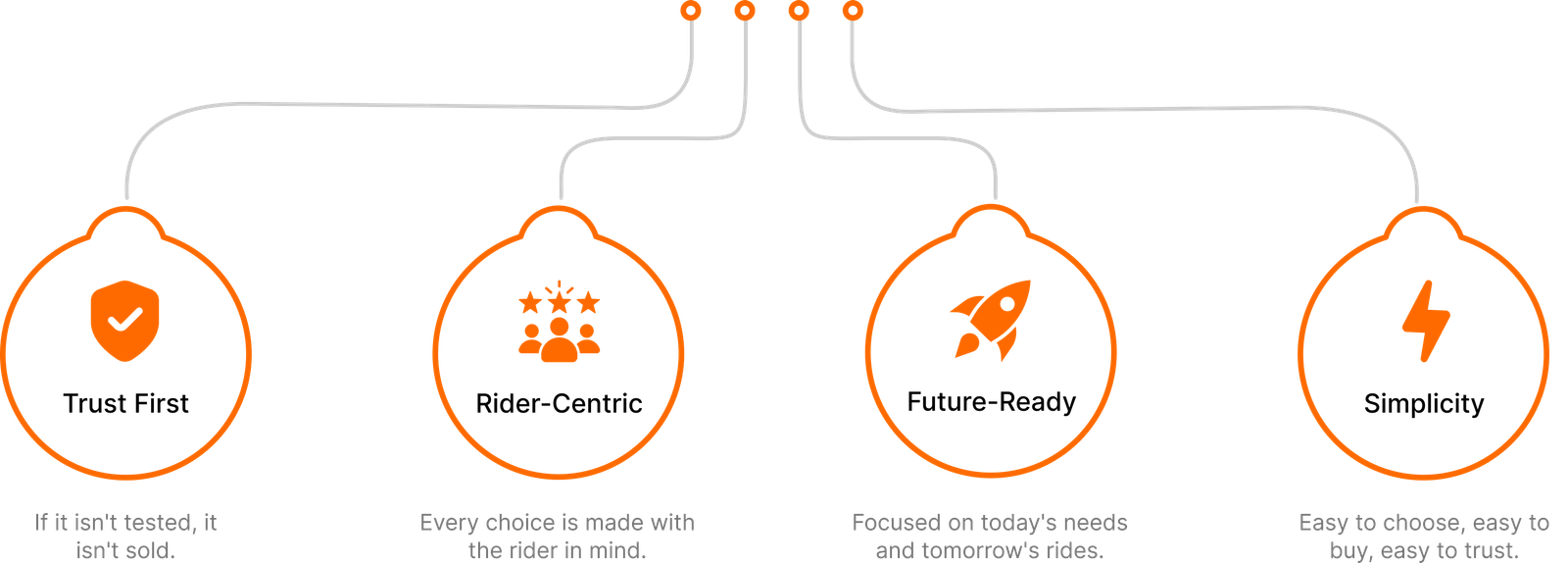 Trust First

If it isn't tested, it isn't sold.

Rider-Centric

Every choice is made with the rider in mind.

Future-Ready

Focused on today's needs and tomorrow's rides.

Simplicity

Easy to choose, easy to buy, easy to trust.